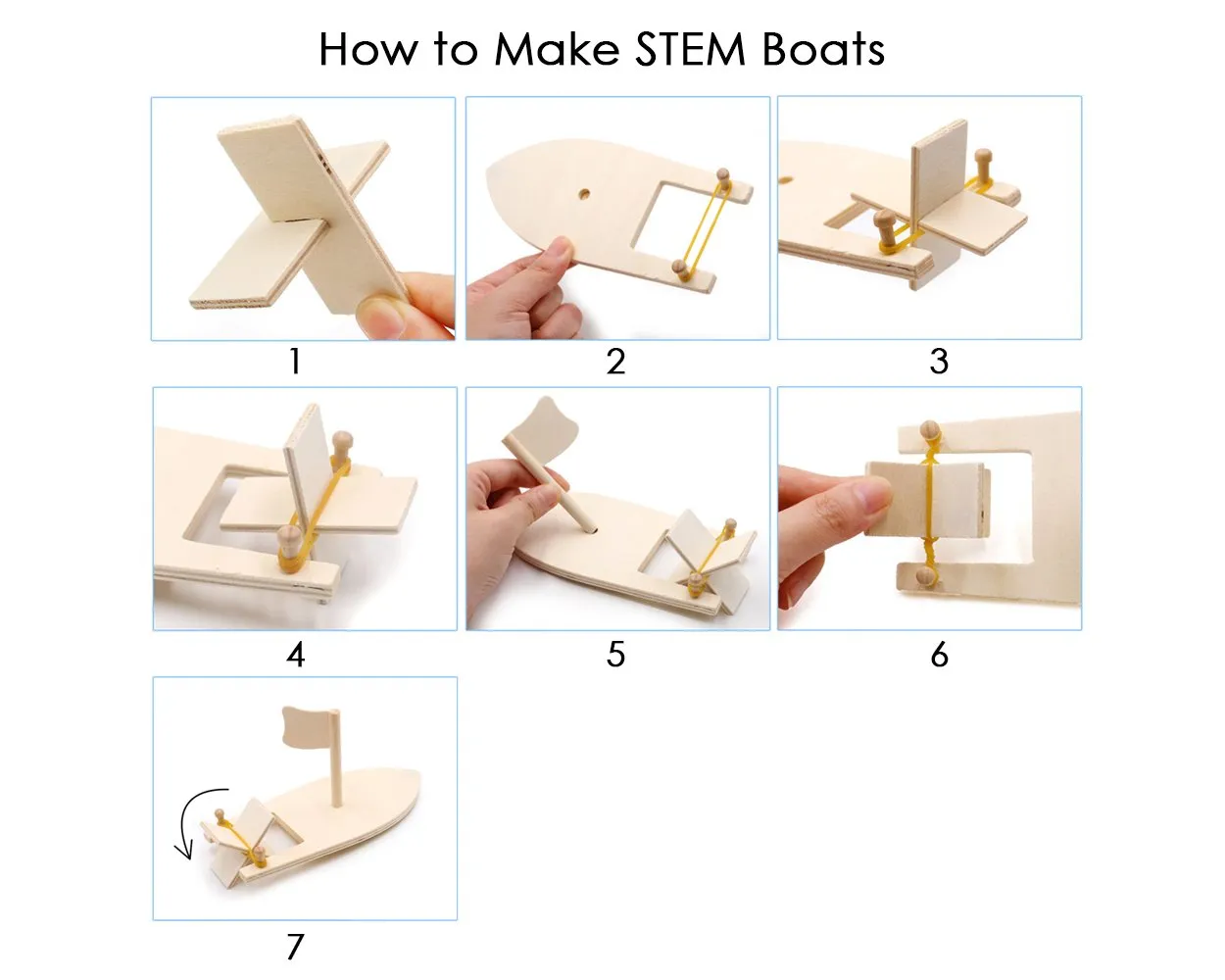 How to Make STEM Boats

1

2

3

4

5

6

7